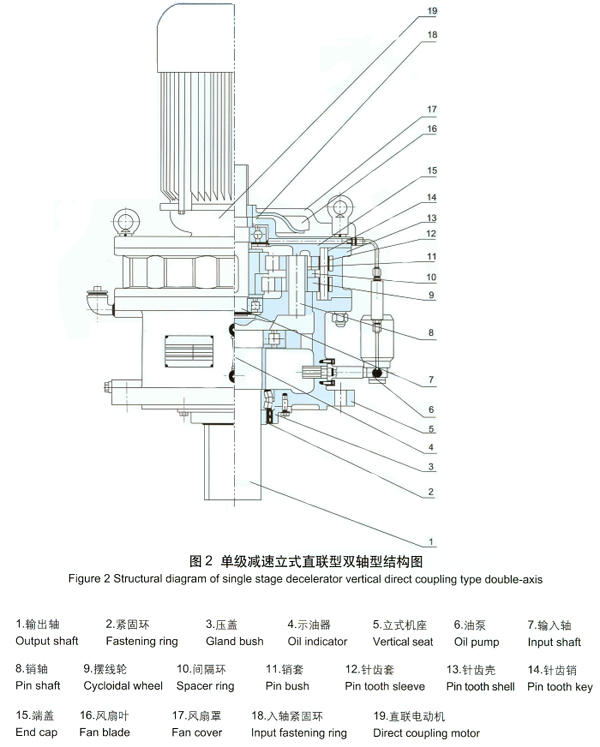 19
18
17
16
15
14
13
12
11
10
9
8
7
6
5
4
3
2
1

图 2 单级减速立式直联型双轴型结构图
Figure 2 Structural diagram of single stage decelerator vertical direct coupling type double-axis

1.输出轴 Output shaft
2.紧固环 Fastening ring
3.压盖 Gland bush
4.示油器 Oil indicator
5.立式机座 Vertical seat
6.油泵 Oil pump
7.输入轴 Input shaft
8.销轴 Pin shaft
9.摆线轮 Cycloidal wheel
10.间隔环 Spacer ring
11.销套 Pin bush
12.针齿套 Pin tooth sleeve
13.针齿壳 Pin tooth shell
14.针齿销 Pin tooth key
15.端盖 End cap
16.风扇叶 Fan blade
17.风扇罩 Fan cover
18.入轴紧固环 Input fastening ring
19.直联电动机 Direct coupling motor